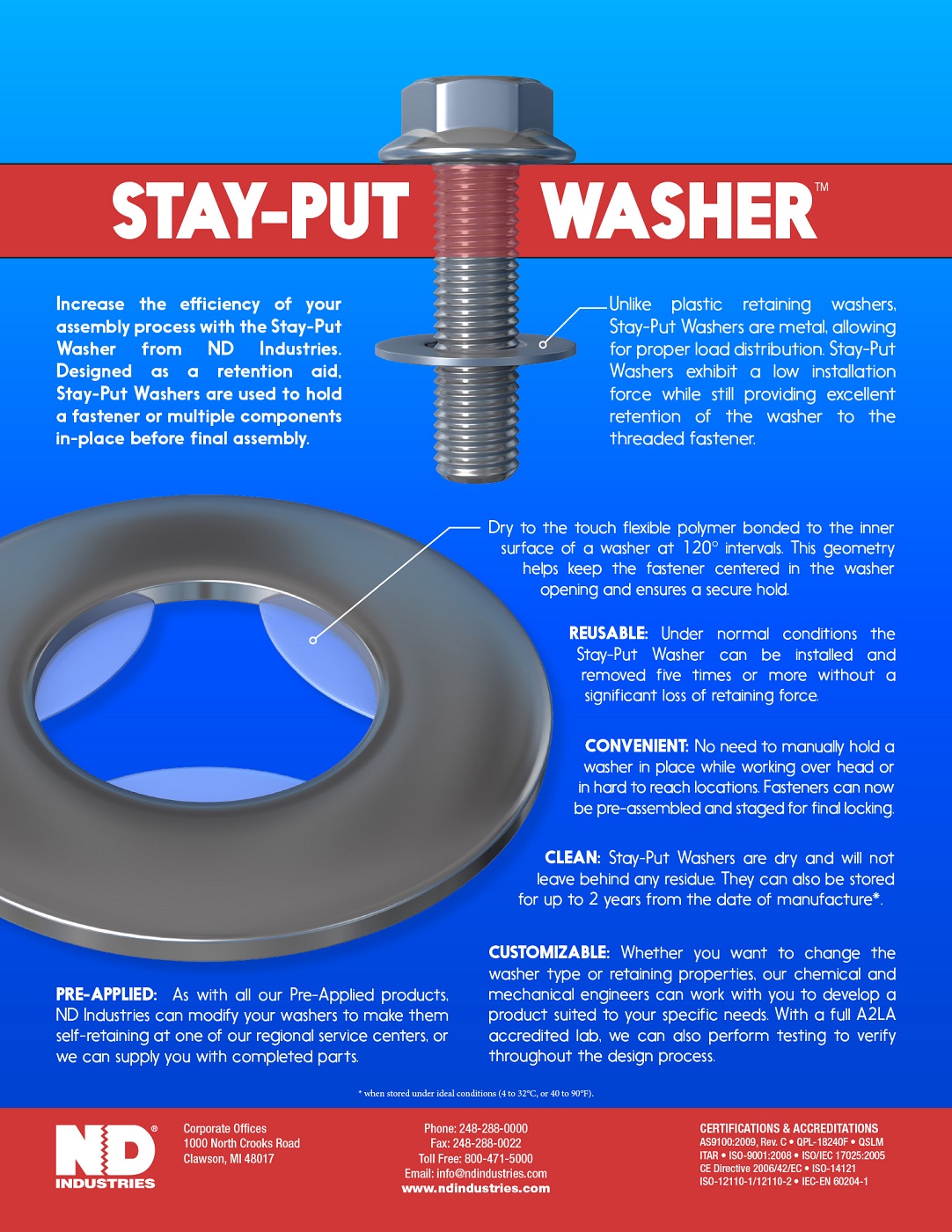 STAY-PUT WASHER™

Increase the efficiency of your assembly process with the Stay-Put Washer from ND Industries. Designed as a retention aid, Stay-Put Washers are used to hold a fastener or multiple components in-place before final assembly.

Unlike plastic retaining washers, Stay-Put Washers are metal, allowing for proper load distribution. Stay-Put Washers exhibit a low installation force while still providing excellent retention of the washer to the threaded fastener.

Dry to the touch flexible polymer bonded to the inner surface of a washer at 120° intervals. This geometry helps keep the fastener centered in the washer opening and ensures a secure hold.

REUSABLE: Under normal conditions the Stay-Put Washer can be installed and removed five times or more without a significant loss of retaining force.

CONVENIENT: No need to manually hold a washer in place while working over head or in hard to reach locations. Fasteners can now be pre-assembled and staged for final locking.

CLEAN: Stay-Put Washers are dry and will not leave behind any residue. They can also be stored for up to 2 years from the date of manufacture*.

CUSTOMIZABLE: Whether you want to change the washer type or retaining properties, our chemical and mechanical engineers can work with you to develop a product suited to your specific needs. With a full A2LA accredited lab, we can also perform testing to verify throughout the design process.

PRE-APPLIED: As with all our Pre-Applied products, ND Industries can modify your washers to make them self-retaining at one of our regional service centers, or we can supply you with completed parts.

* when stored under ideal conditions (4 to 32°C, or 40 to 90°F).

ND® INDUSTRIES

Corporate Offices
1000 North Crooks Road
Clawson, MI 48017

Phone: 248-288-0000
Fax: 248-288-0022
Toll Free: 800-471-5000
Email: info@ndindustries.com
www.ndindustries.com

CERTIFICATIONS & ACCREDITATIONS
AS9100:2009, Rev. C • QPL-18240F • QSLM
ITAR • ISO-9001:2008 • ISO/IEC 17025:2005
CE Directive 2006/42/EC • ISO-14121
ISO-12110-1/12110-2 • IEC-EN 60204-1