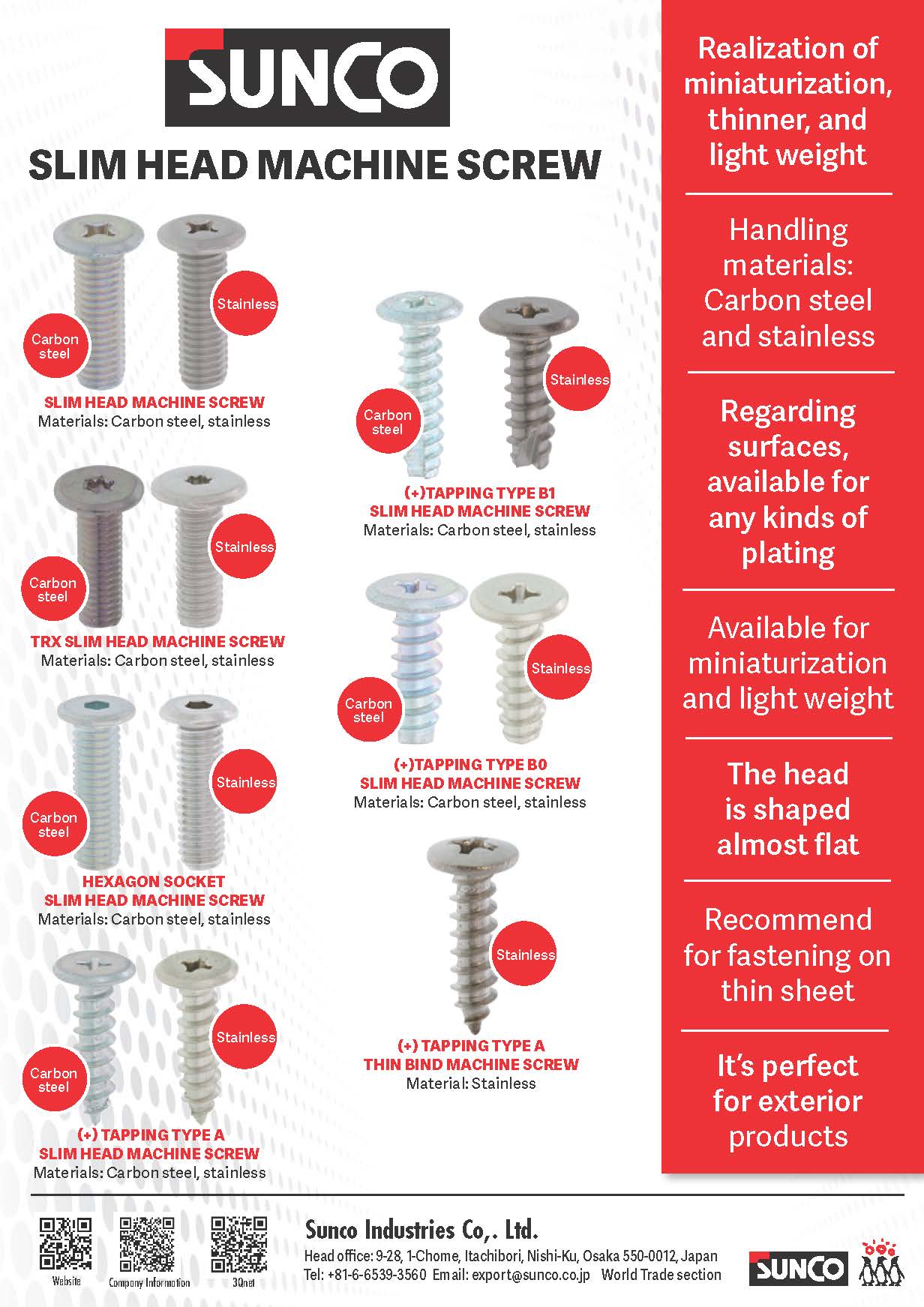 SUNCO

SLIM HEAD MACHINE SCREW

Carbon steel
Stainless
SLIM HEAD MACHINE SCREW
Materials: Carbon steel, stainless

Carbon steel
Stainless
TRX SLIM HEAD MACHINE SCREW
Materials: Carbon steel, stainless

Carbon steel
Stainless
HEXAGON SOCKET
SLIM HEAD MACHINE SCREW
Materials: Carbon steel, stainless

Carbon steel
Stainless
(+) TAPPING TYPE A
SLIM HEAD MACHINE SCREW
Materials: Carbon steel, stainless

Carbon steel
Stainless
(+)TAPPING TYPE B1
SLIM HEAD MACHINE SCREW
Materials: Carbon steel, stainless

Carbon steel
Stainless
(+)TAPPING TYPE B0
SLIM HEAD MACHINE SCREW
Materials: Carbon steel, stainless

Stainless
(+) TAPPING TYPE A
THIN BIND MACHINE SCREW
Material: Stainless

Realization of miniaturization, thinner, and light weight

Handling materials: Carbon steel and stainless

Regarding surfaces, available for any kinds of plating

Available for miniaturization and light weight

The head is shaped almost flat

Recommend for fastening on thin sheet

It's perfect for exterior products

Website
Company Information
3Qnet

Sunco Industries Co,. Ltd.
Head office: 9-28, 1-Chome, Itachibori, Nishi-Ku, Osaka 550-0012, Japan
Tel: +81-6-6539-3560 Email: export@sunco.co.jp World Trade section

SUNCO